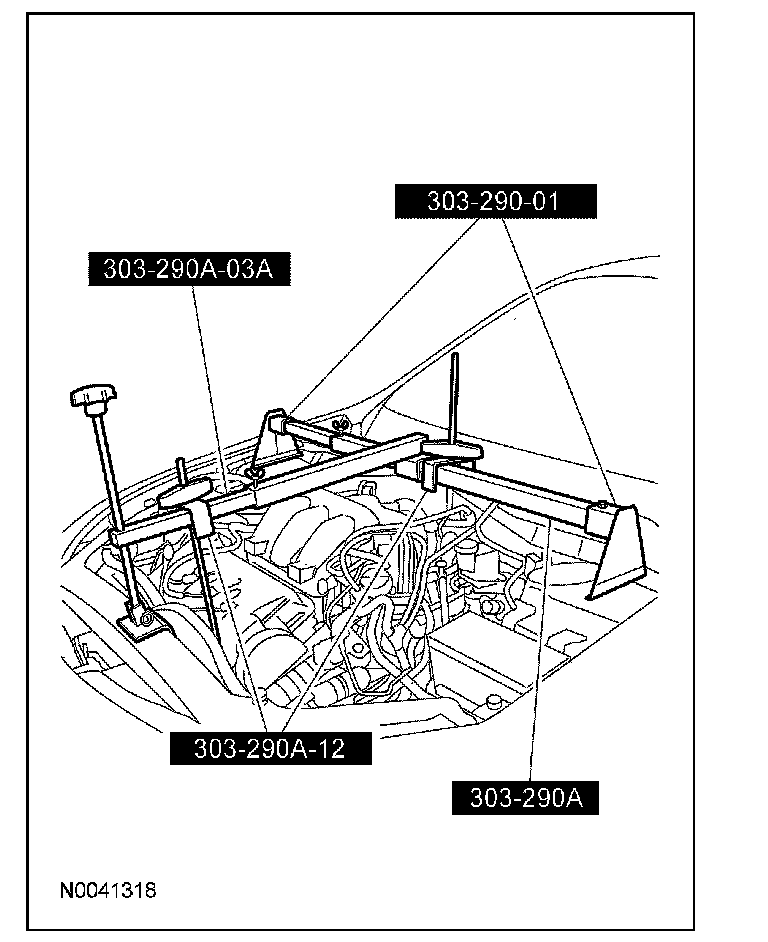 303-290-01

303-290A-03A

303-290A-12

303-290A

N0041318