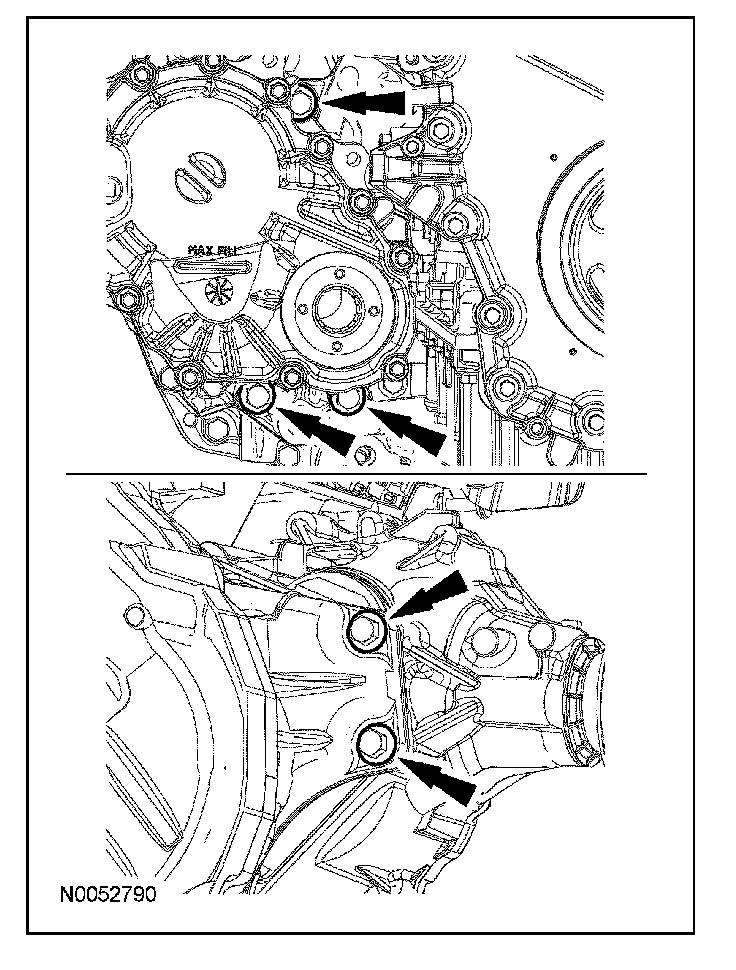 MAX FILL

N0052790