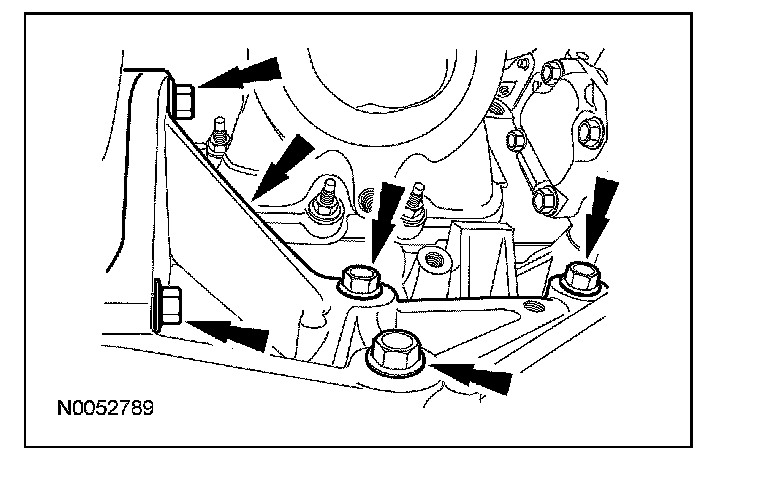 N0052789