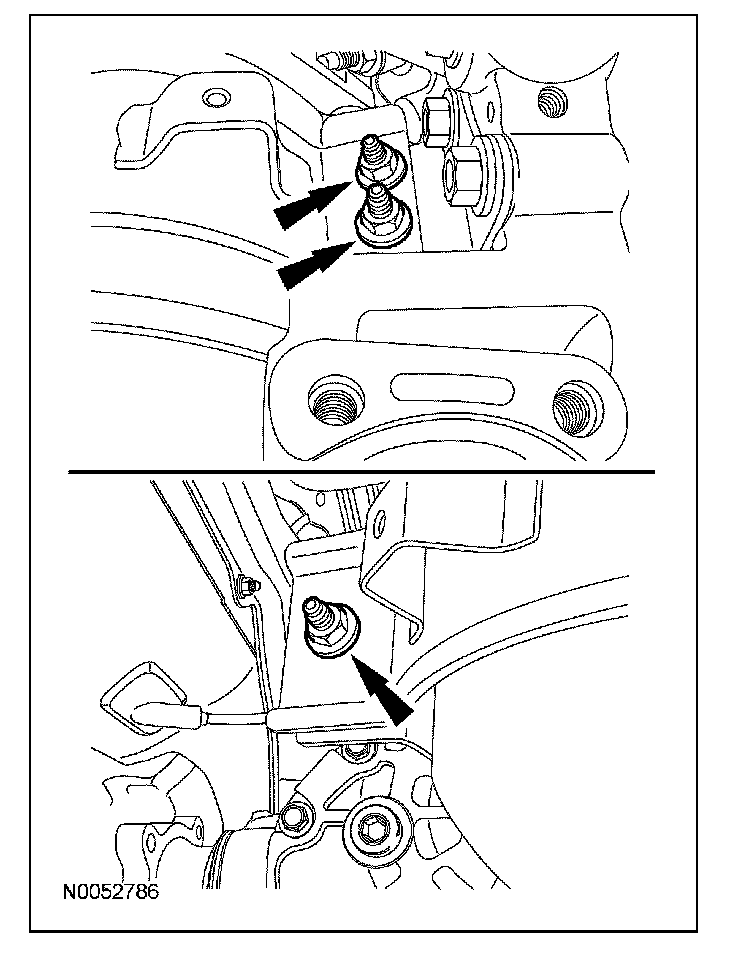 N0052786