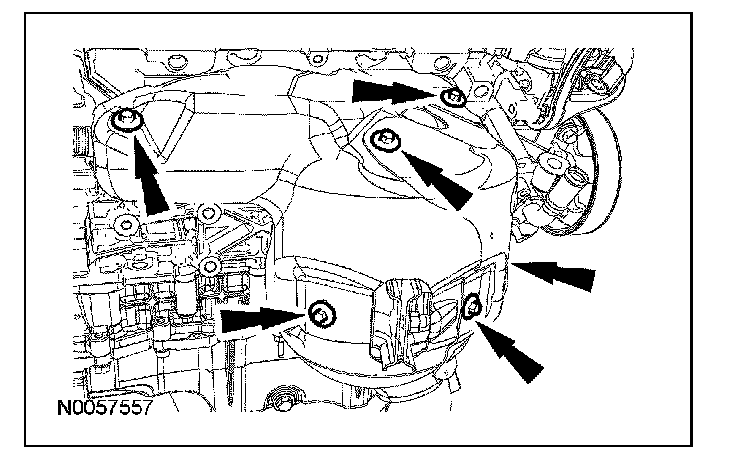 N0057557