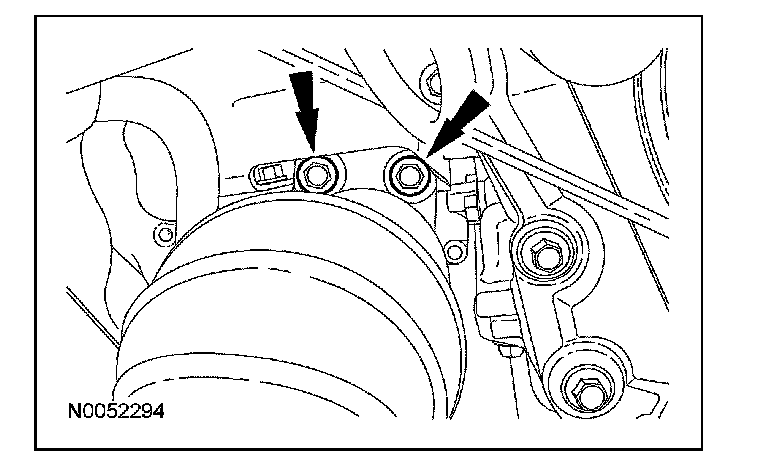 N0052294