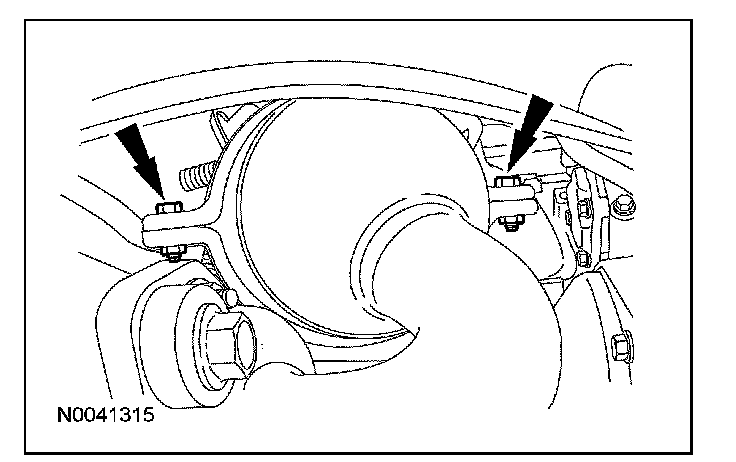 N0041315