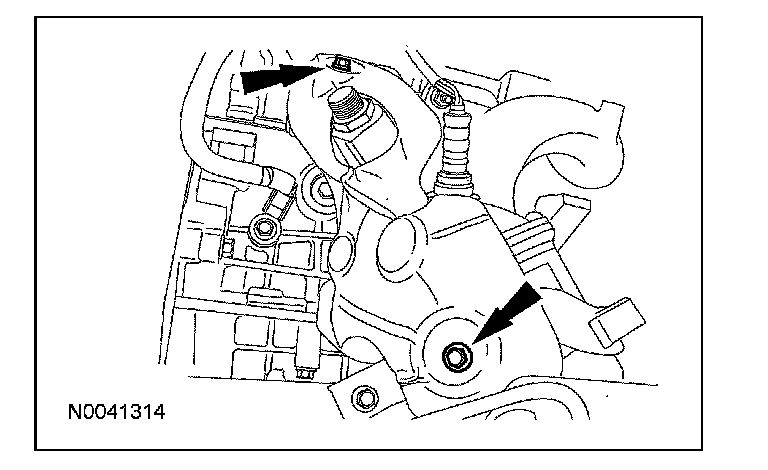 N0041314