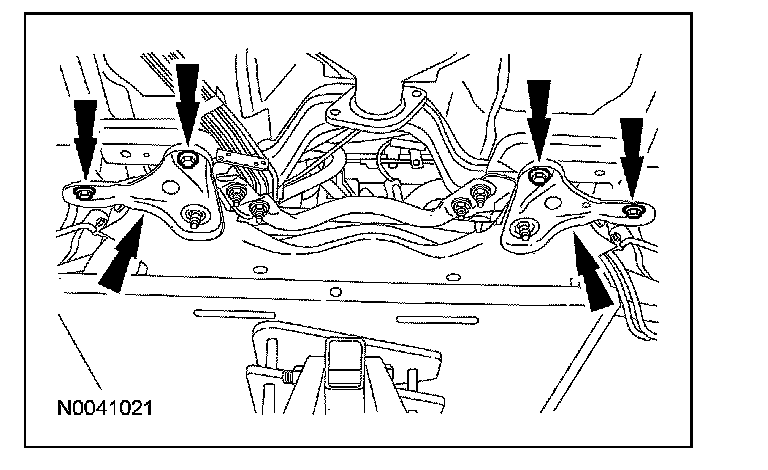 N0041021