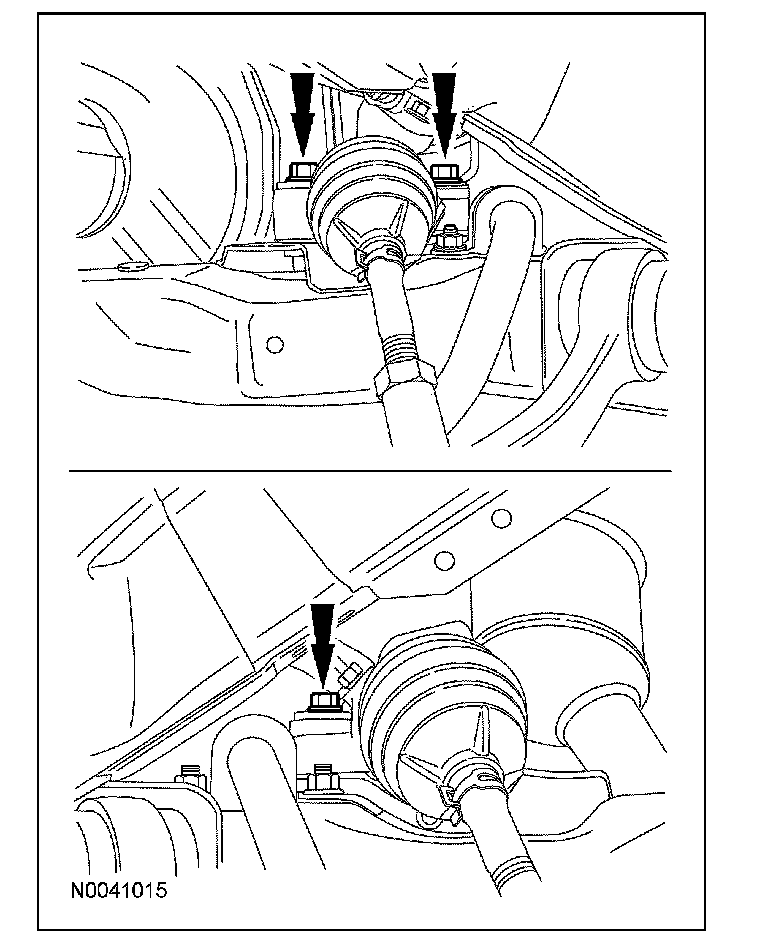 N0041015