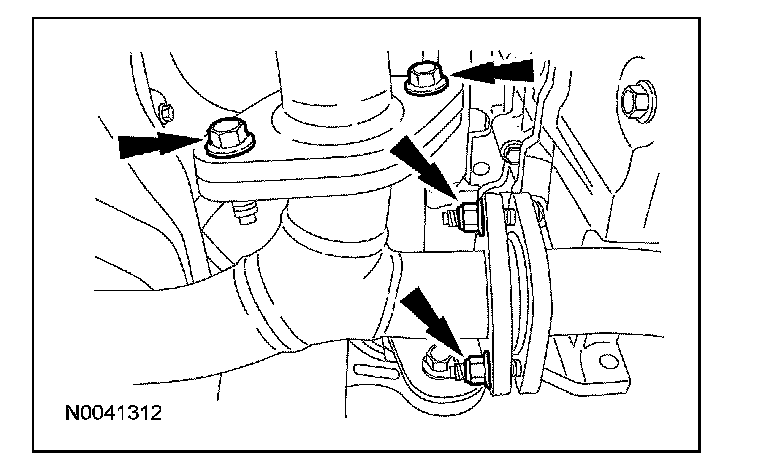 N0041312