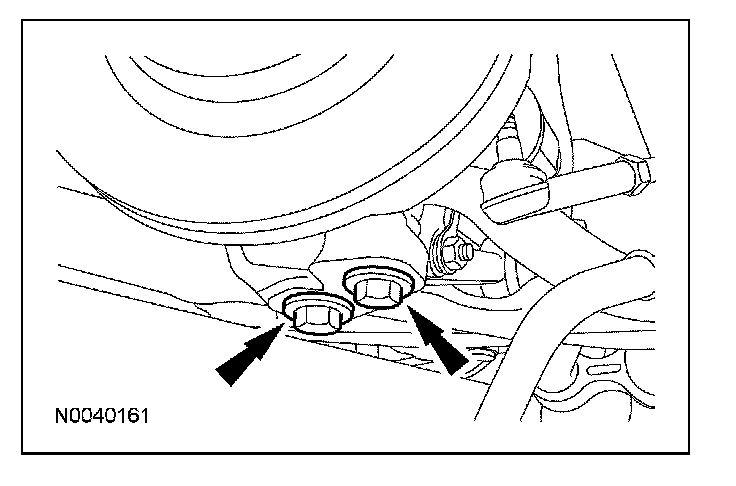 N0040161