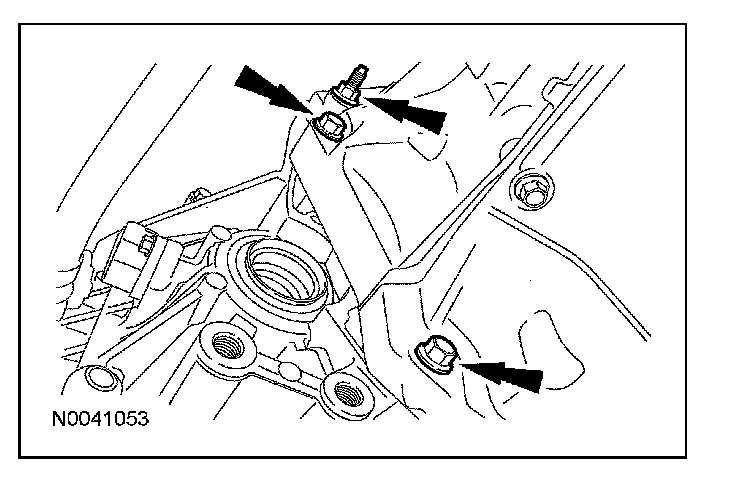 N0041053