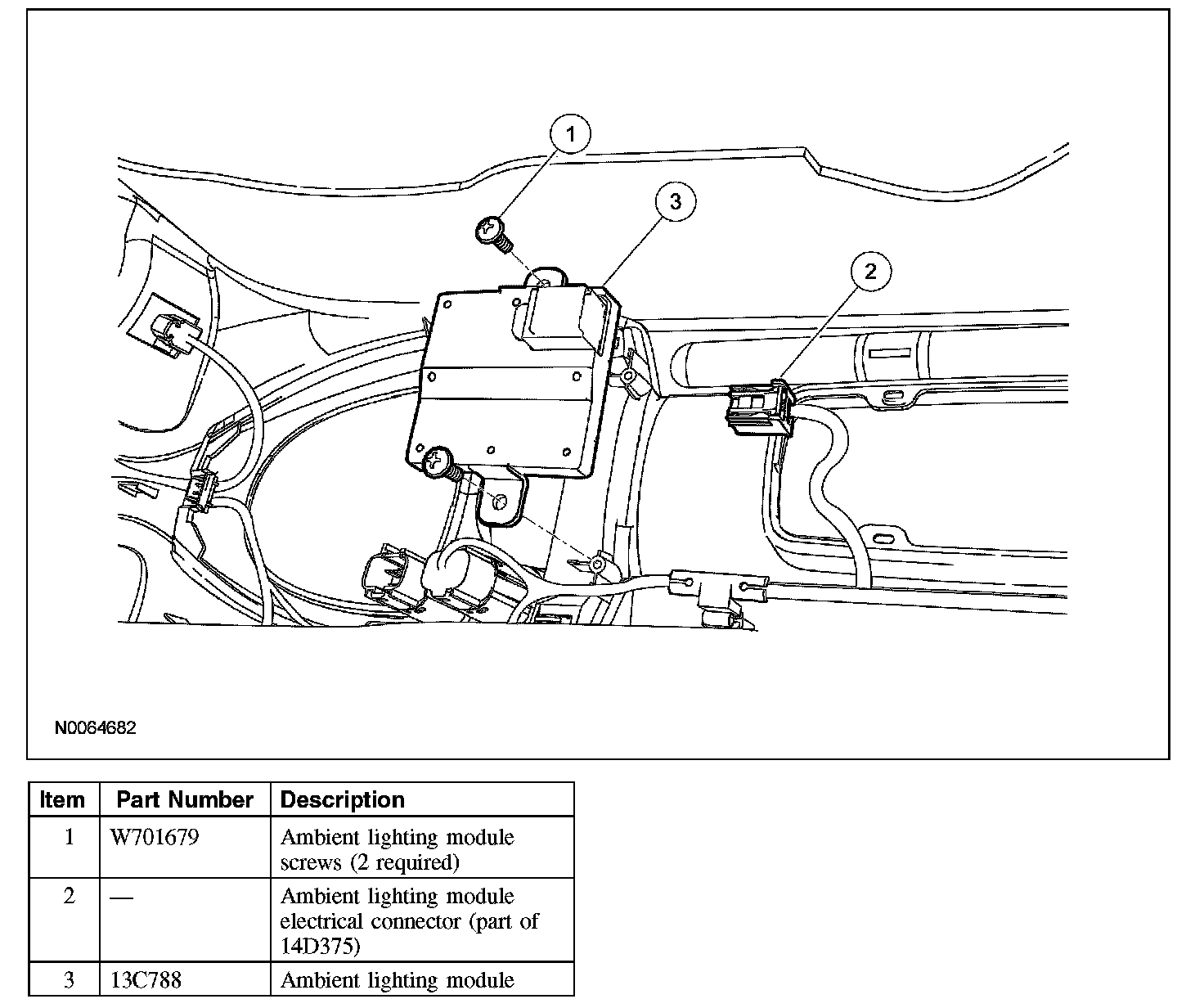 1

3

2

N0064682

| Item | Part Number | Description |
|---|---|---|
| 1 | W701679 | Ambient lighting module screws (2 required) |
| 2 | — | Ambient lighting module electrical connector (part of 14D375) |
| 3 | 13C788 | Ambient lighting module |