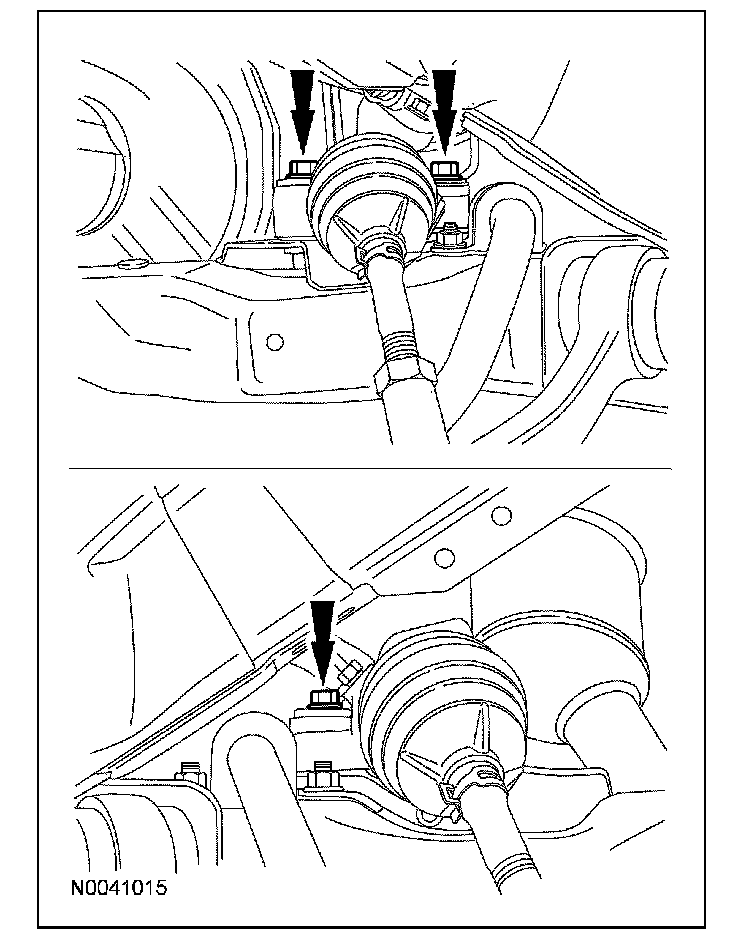 N0041015