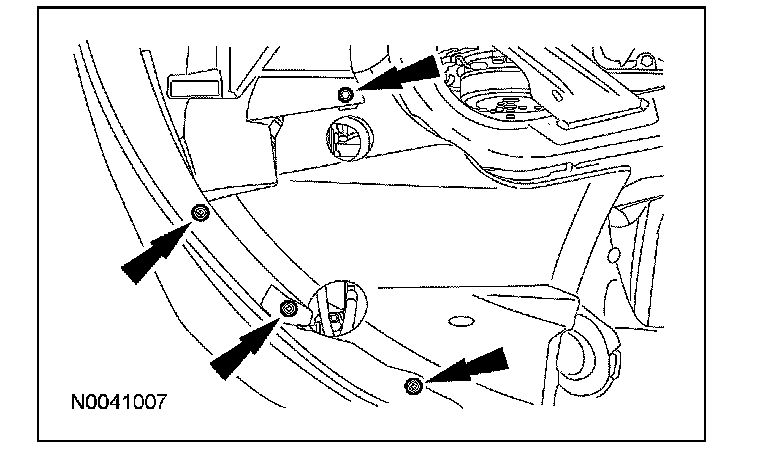 N0041007