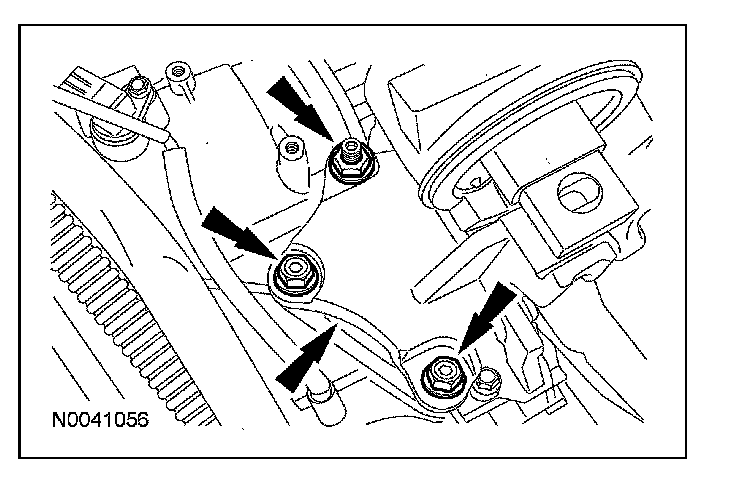 N0041056