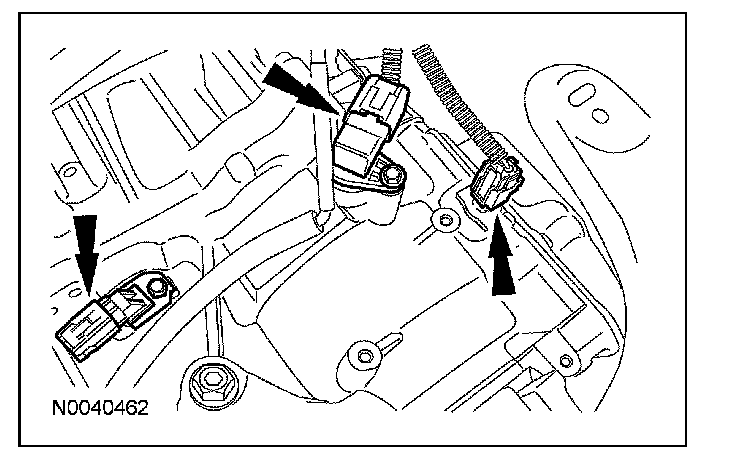 N0040462