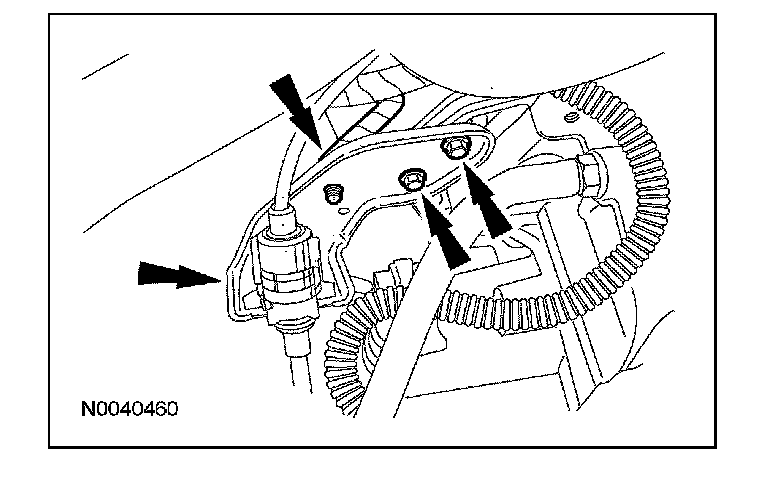 N0040460