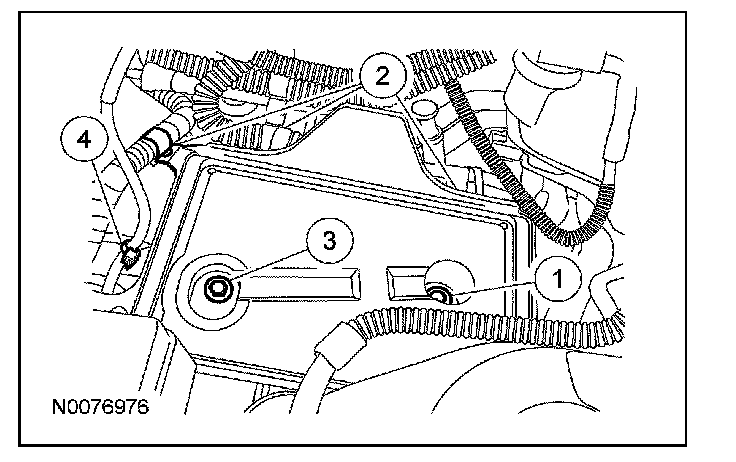 2
4
3
1
N0076976