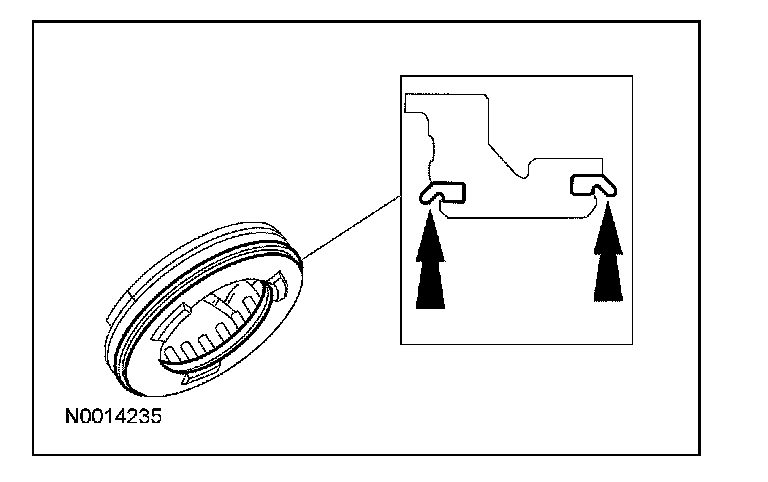 N0014235