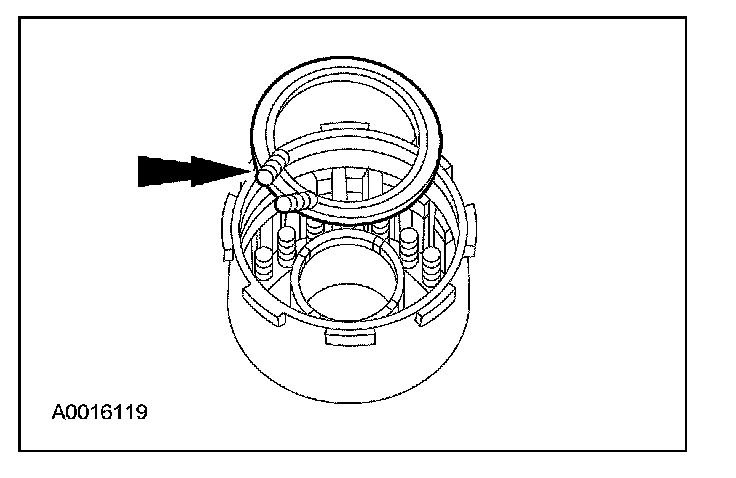 A0016119