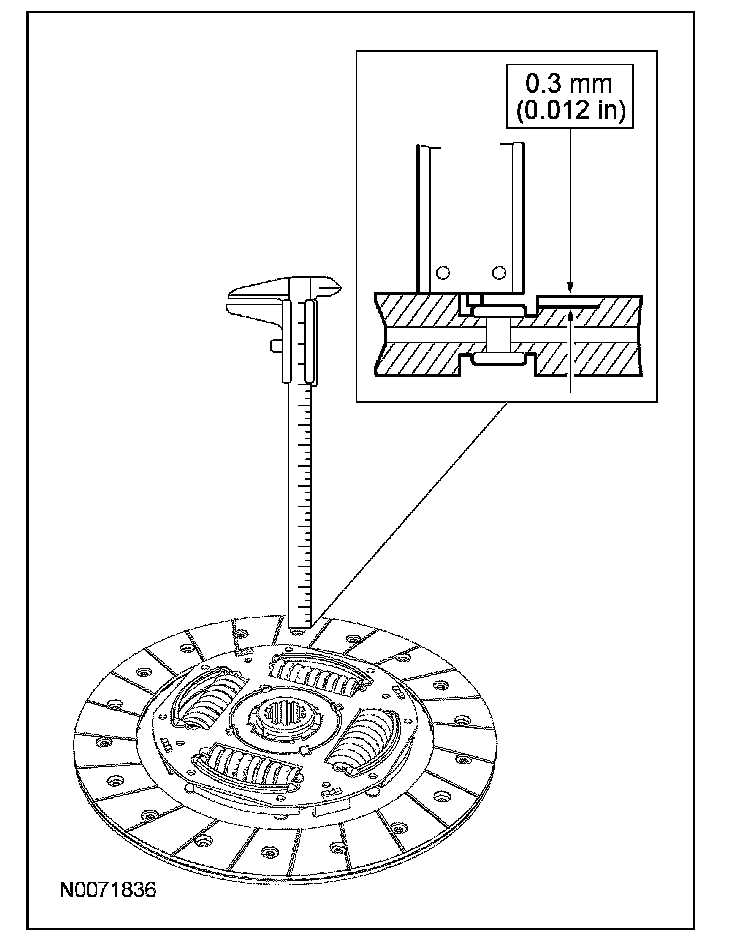 0.3 mm
(0.012 in)

N0071836