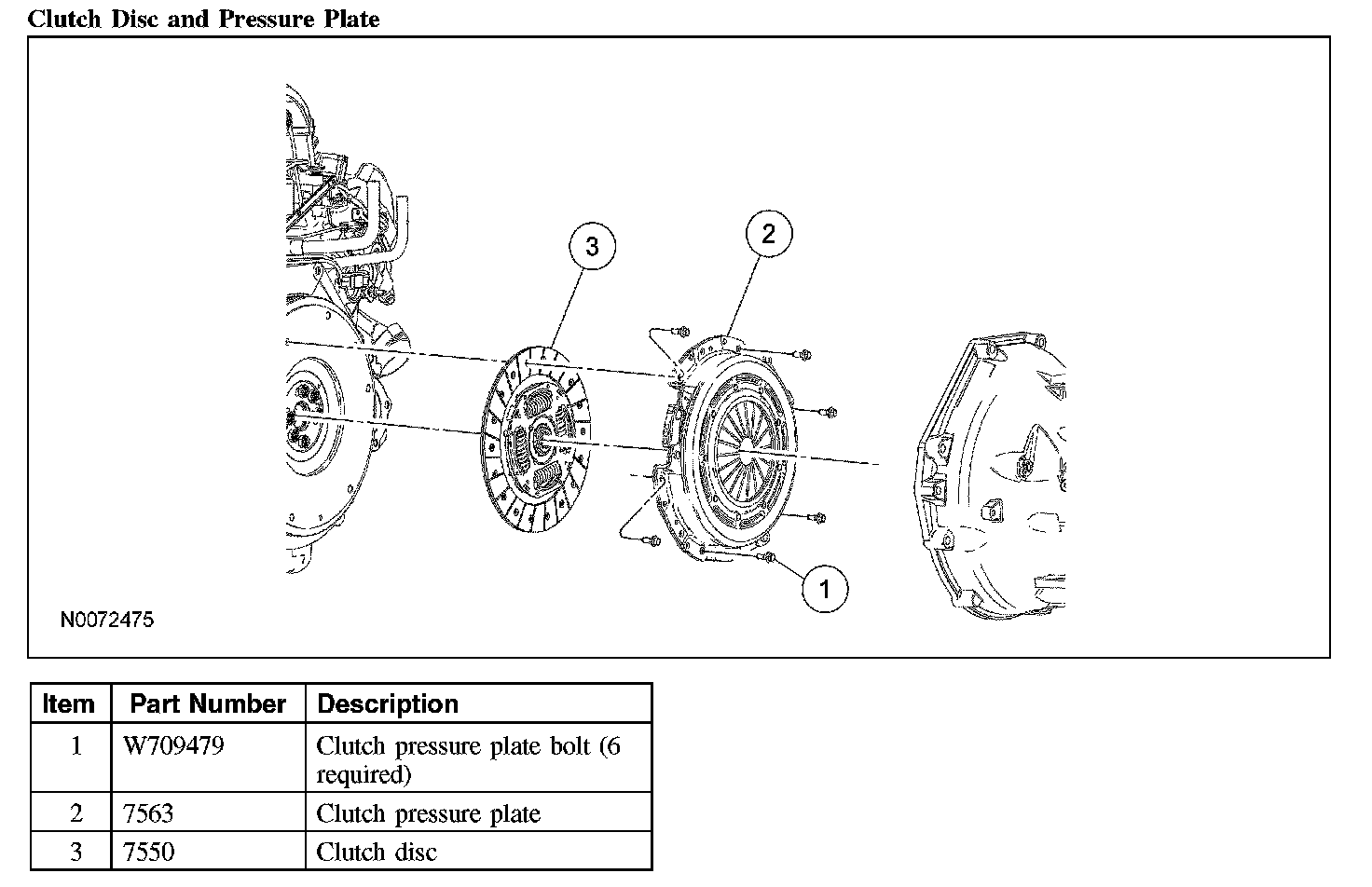 Clutch Disc and Pressure Plate

3
2
1

N0072475

| Item | Part Number | Description |
|---|---|---|
| 1 | W709479 | Clutch pressure plate bolt (6 required) |
| 2 | 7563 | Clutch pressure plate |
| 3 | 7550 | Clutch disc |