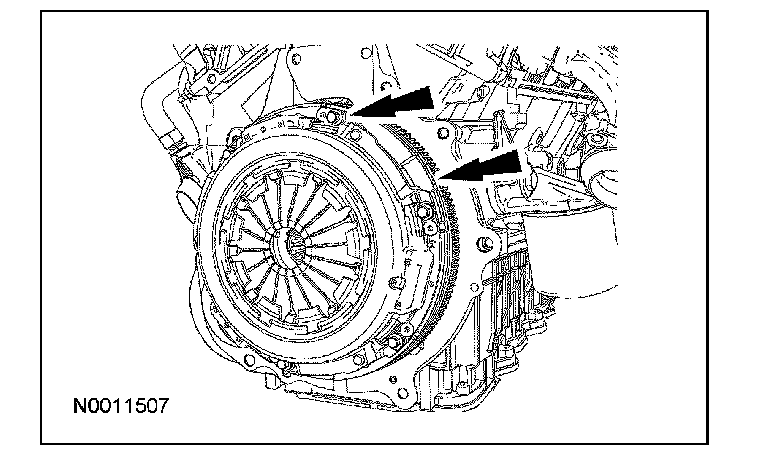 N0011507