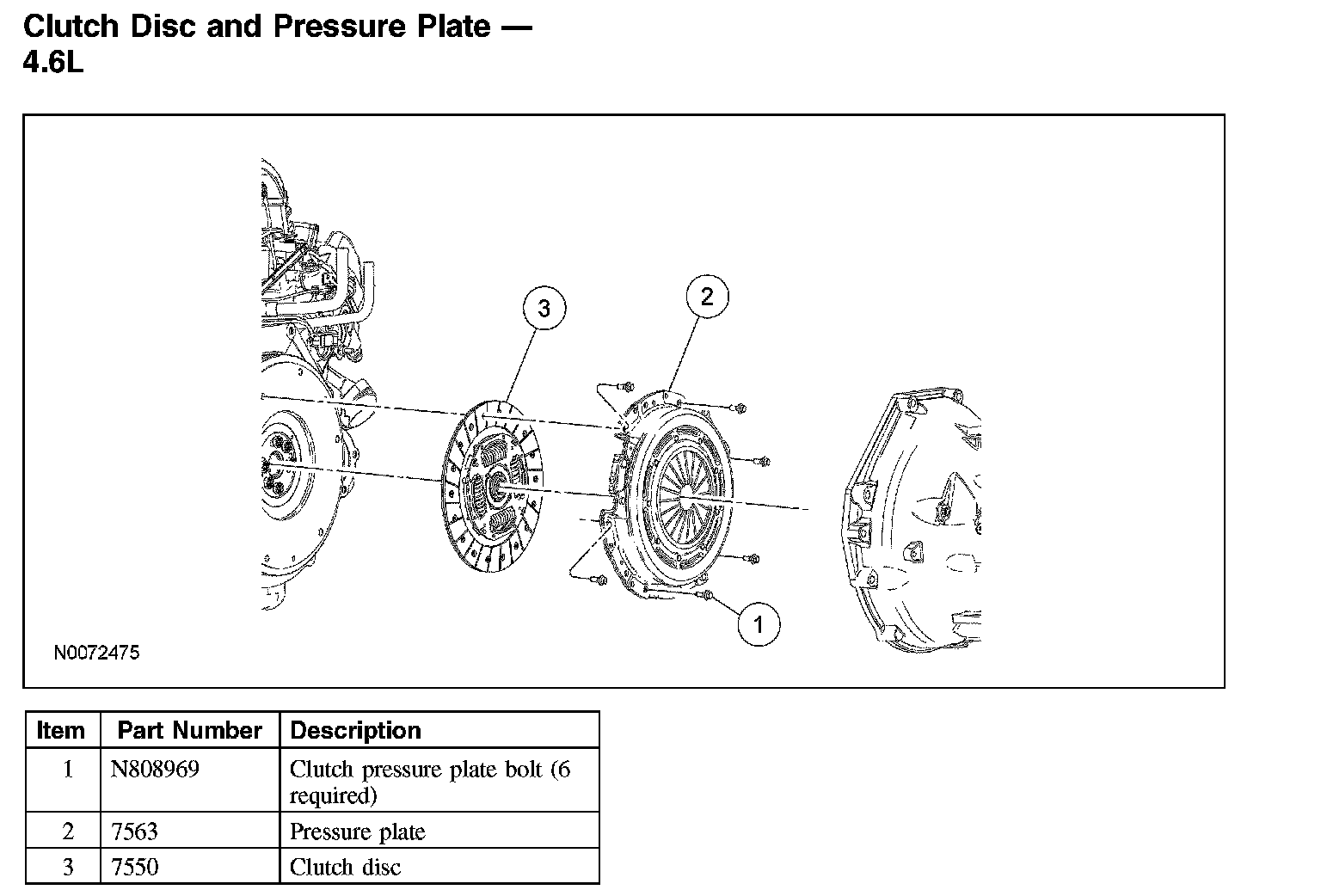 Clutch Disc and Pressure Plate — 4.6L

3
2
1
N0072475

| Item | Part Number | Description |
|---|---|---|
| 1 | N808969 | Clutch pressure plate bolt (6 required) |
| 2 | 7563 | Pressure plate |
| 3 | 7550 | Clutch disc |