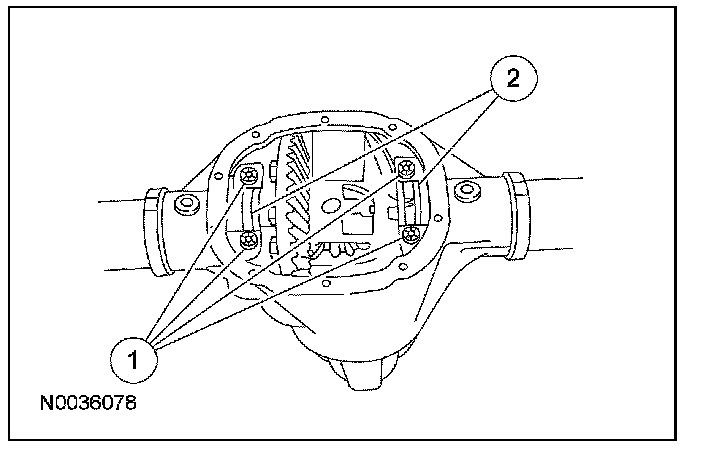 2

1

N0036078