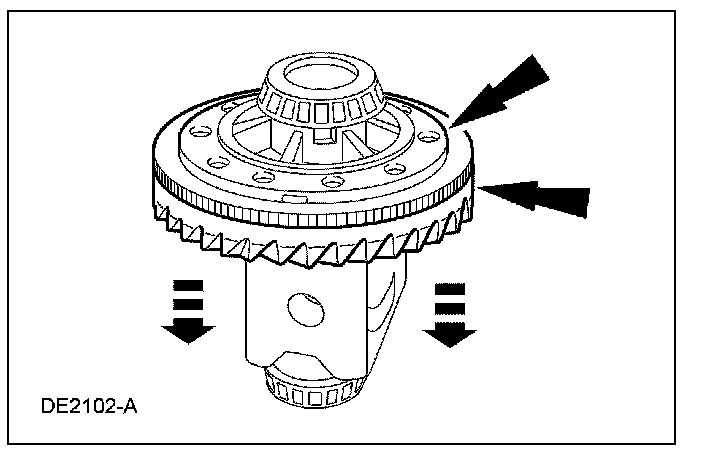 DE2102-A