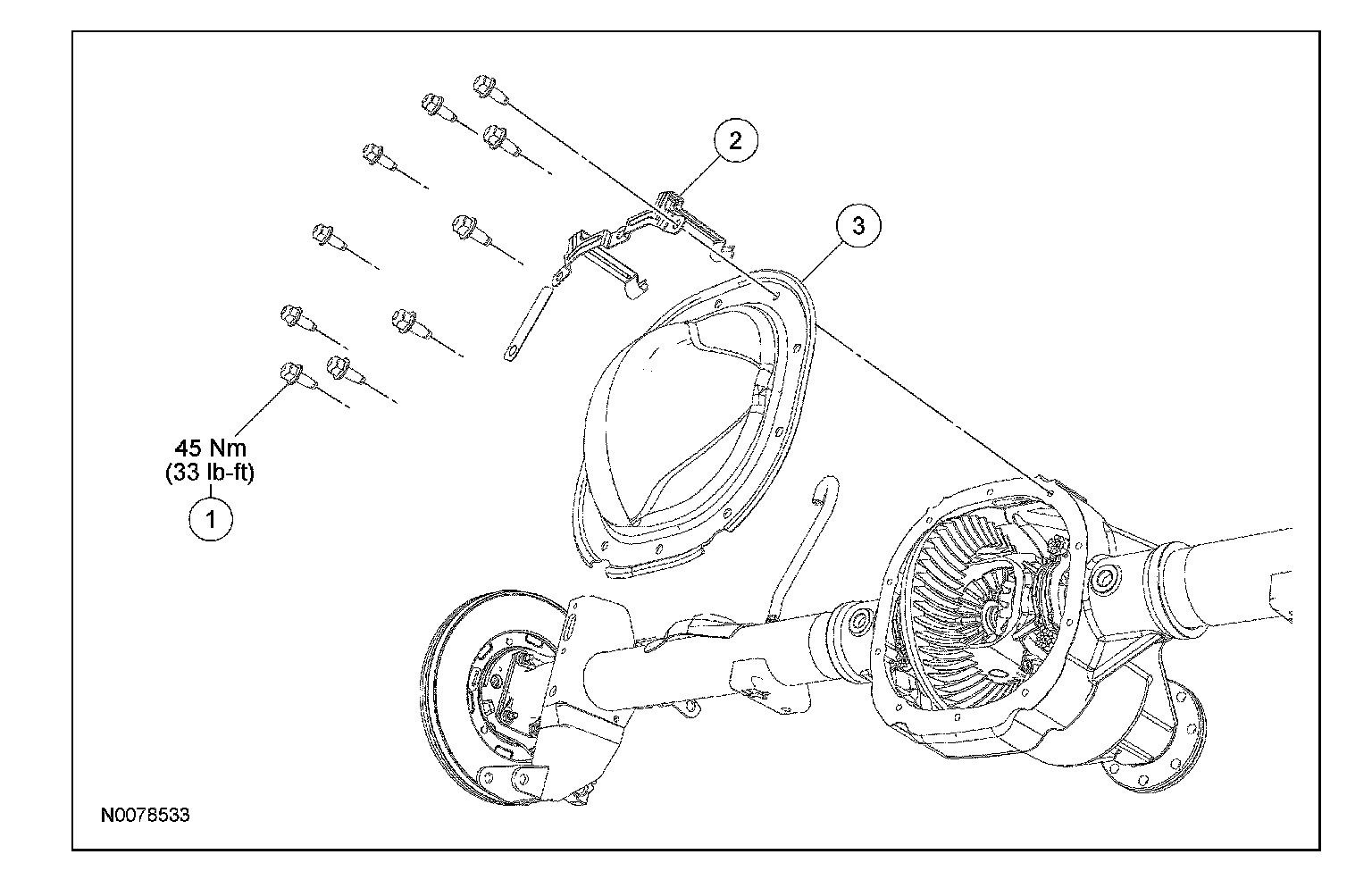 2

3

45 Nm
(33 lb-ft)

1

N0078533