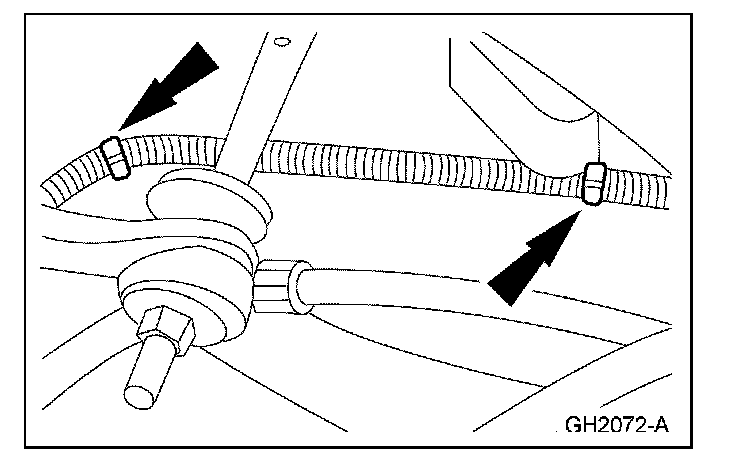 GH2072-A