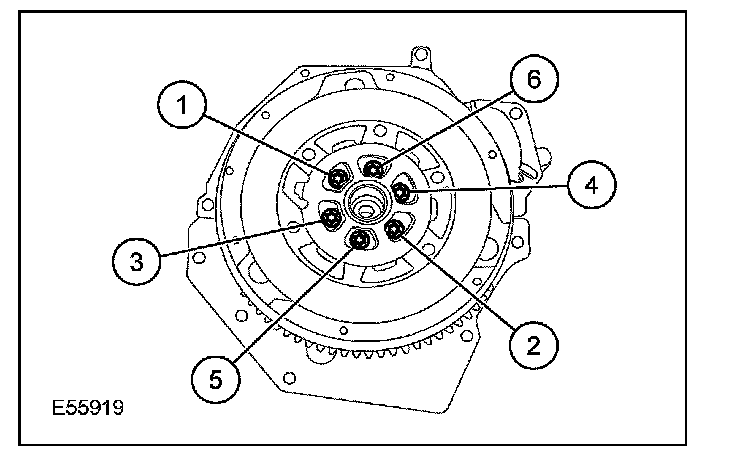 1
6
4
3
2
5
E55919