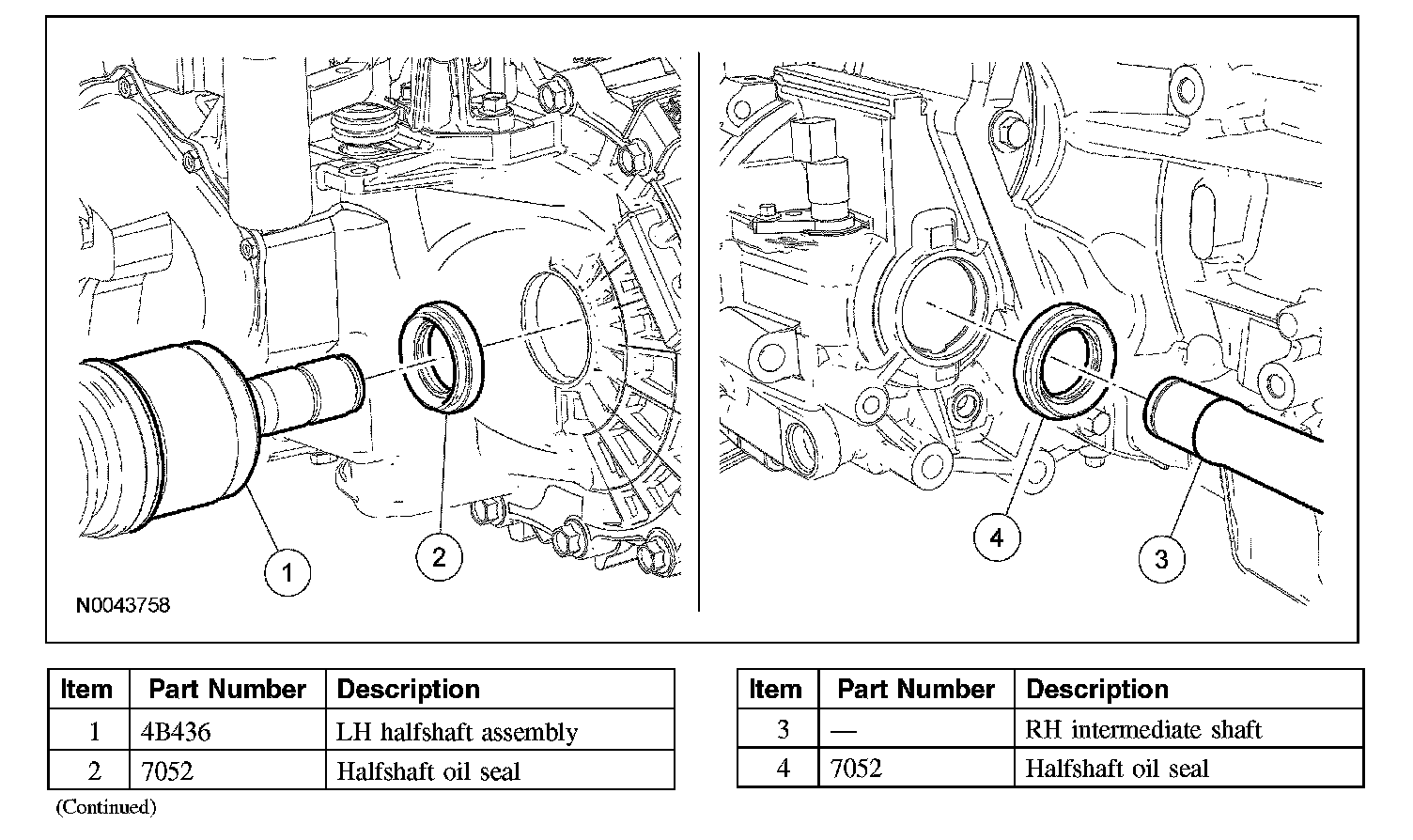 1

2

N0043758

4

3

| Item | Part Number | Description |
|---|---|---|
| 1 | 4B436 | LH halfshaft assembly |
| 2 | 7052 | Halfshaft oil seal |

(Continued)

| Item | Part Number | Description |
|---|---|---|
| 3 | — | RH intermediate shaft |
| 4 | 7052 | Halfshaft oil seal |