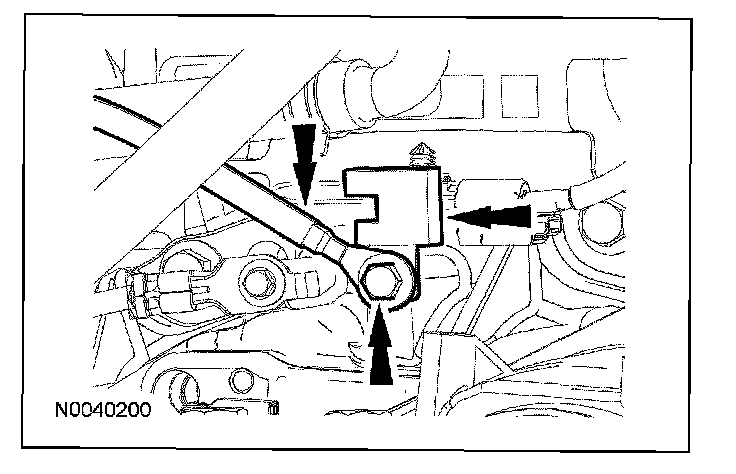 N0040200