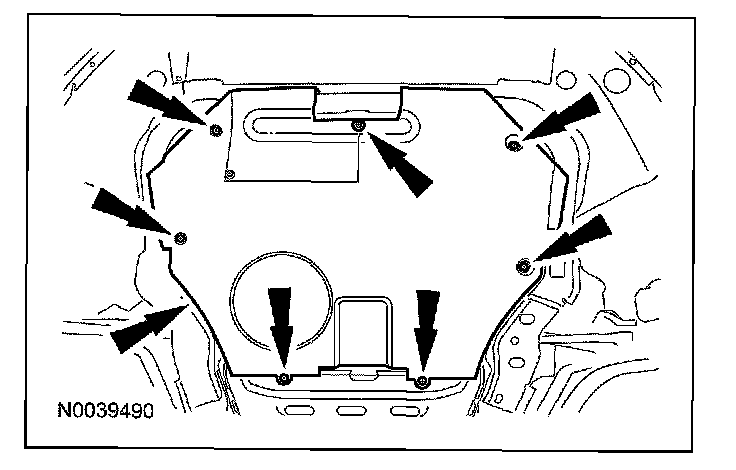 N0039490