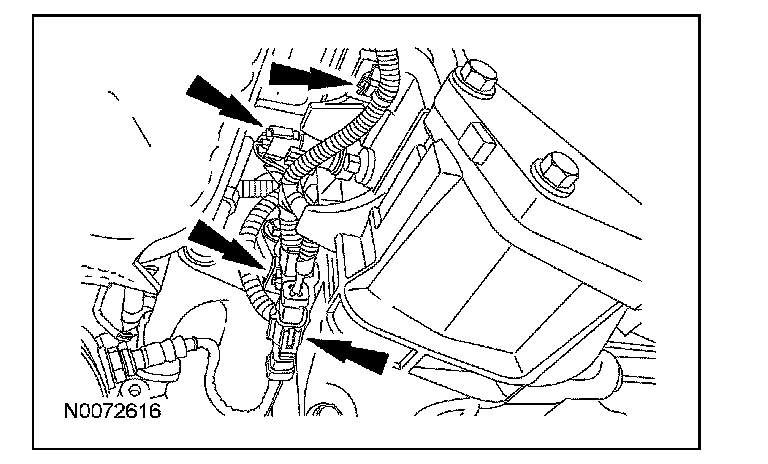 N0072616