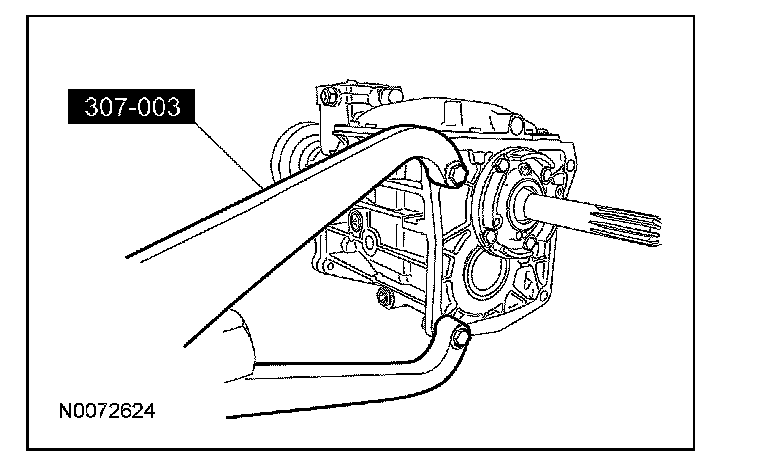 307-003

N0072624