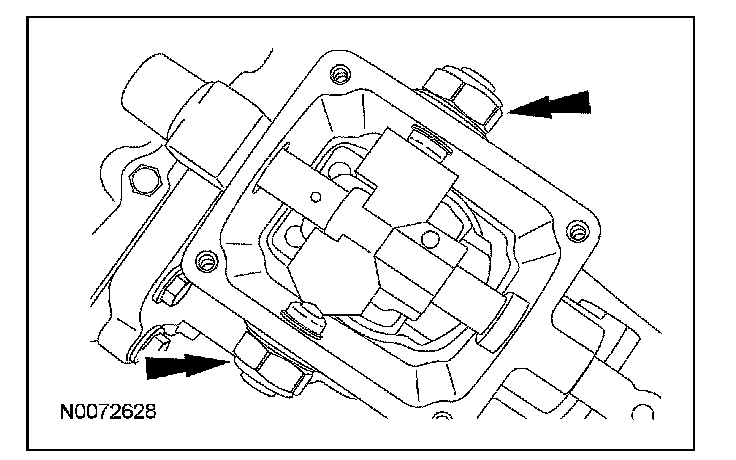 N0072628