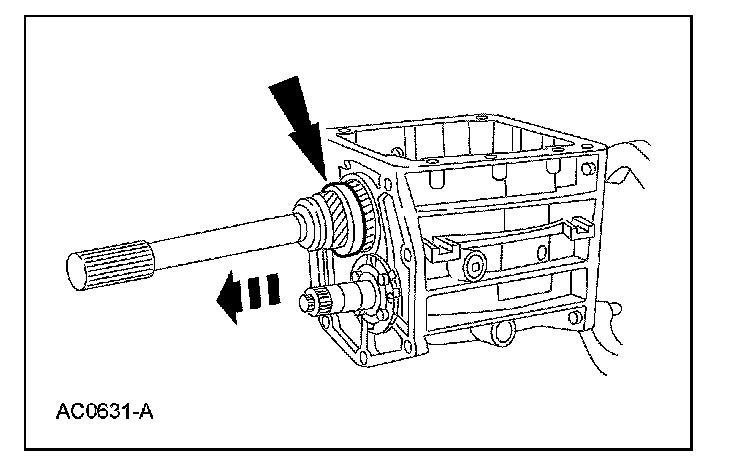 AC0631-A