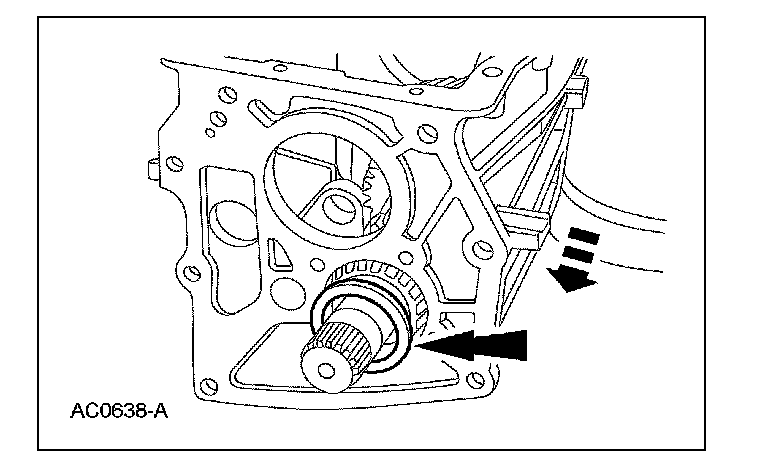 AC0638-A