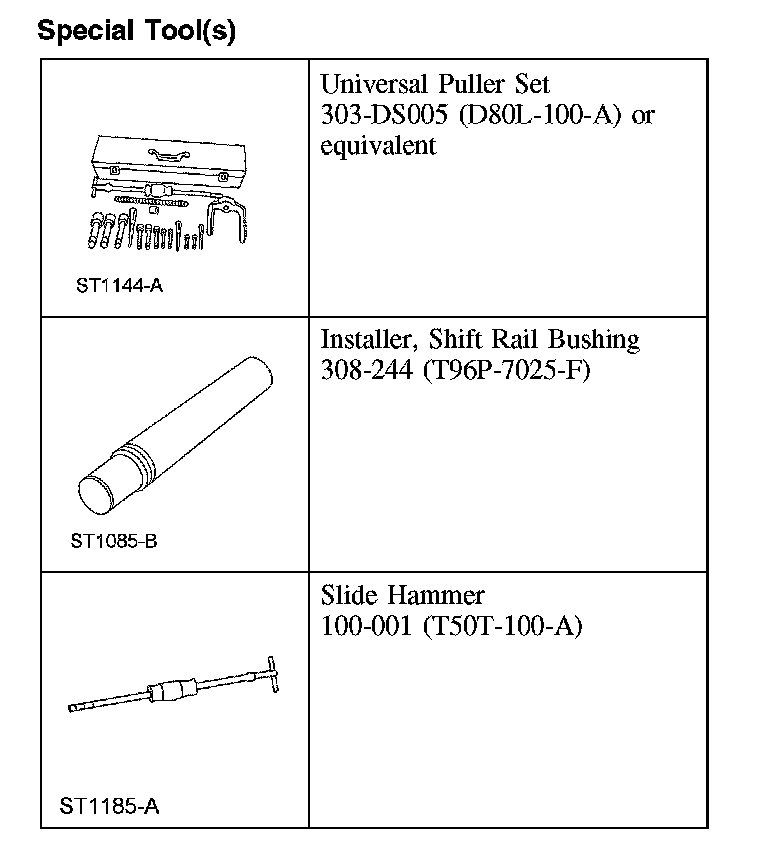 Special Tool(s)

| | |
|---|---|
| ST1144-A | Universal Puller Set 303-DS005 (D80L-100-A) or equivalent |
| ST1085-B | Installer, Shift Rail Bushing 308-244 (T96P-7025-F) |
| ST1185-A | Slide Hammer 100-001 (T50T-100-A) |