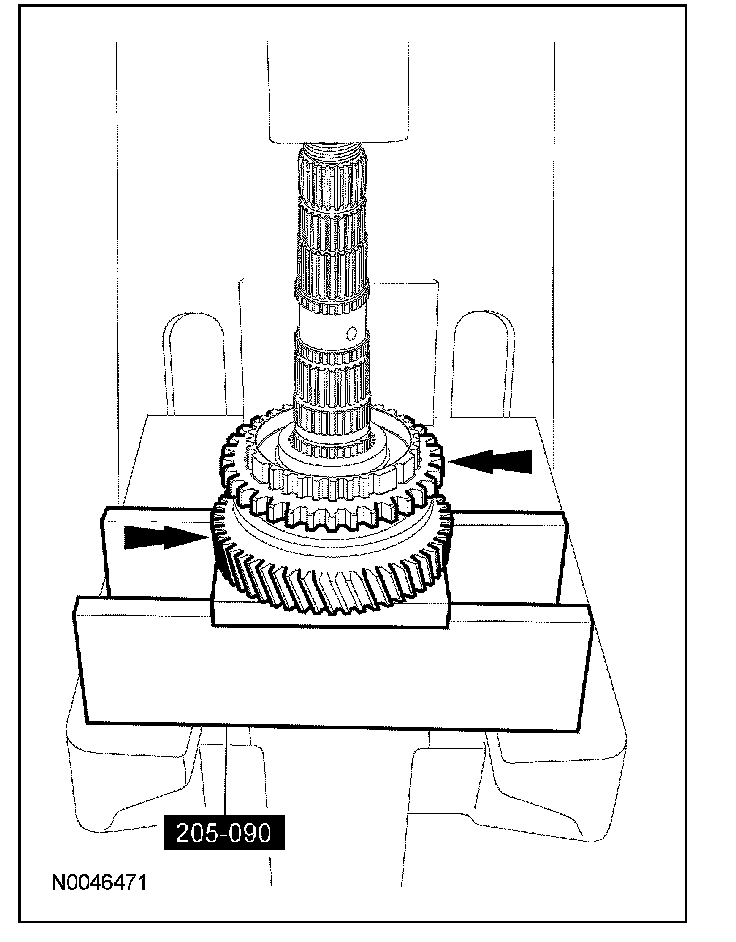 205-090

N0046471