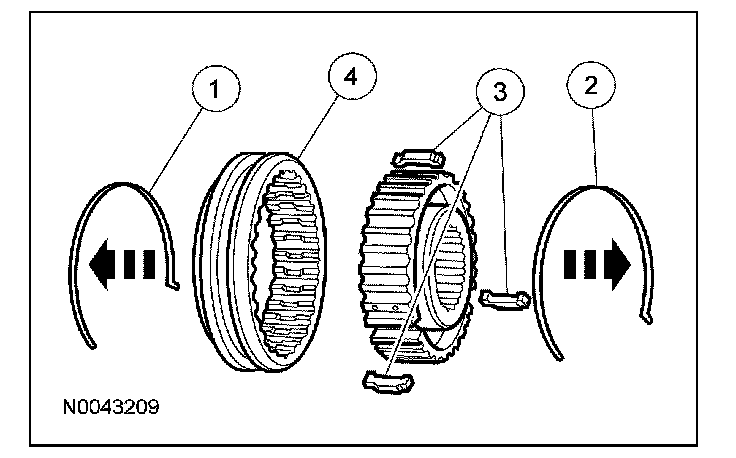 1
4
3
2
N0043209