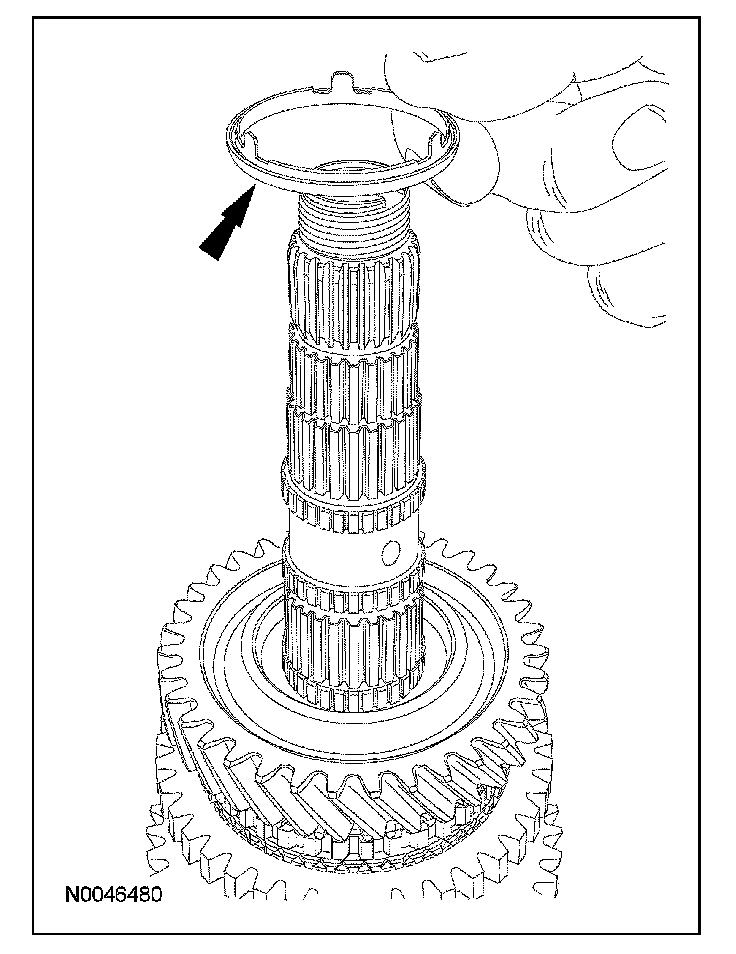 N0046480