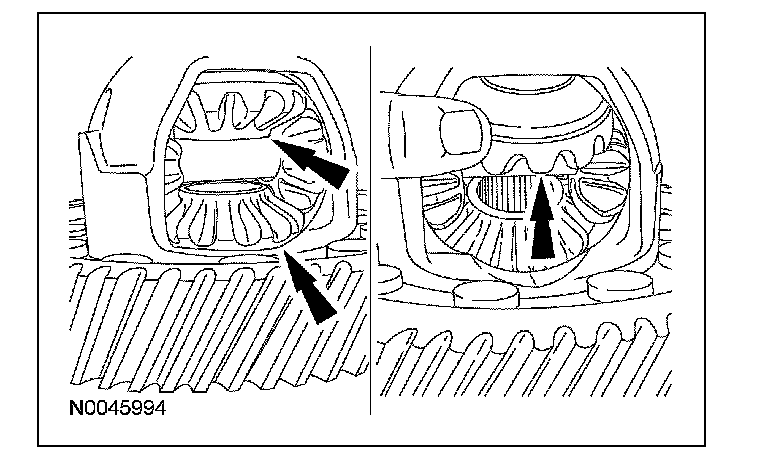 N0045994