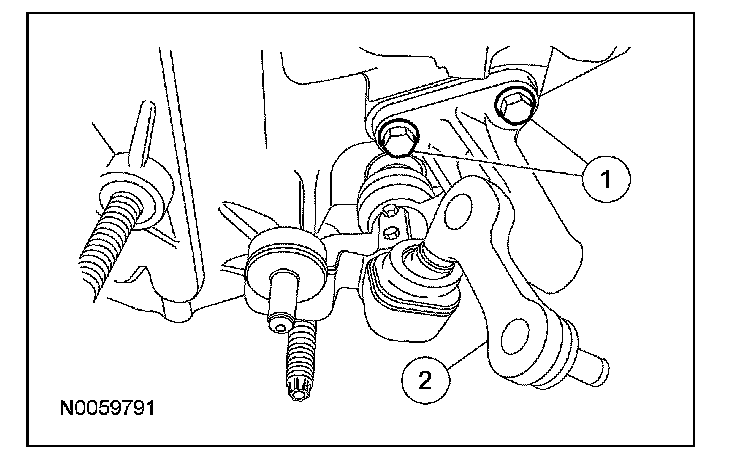 1

2

N0059791