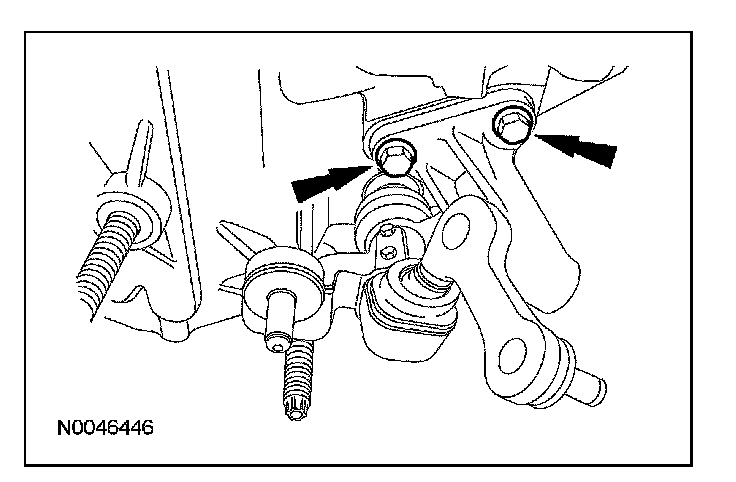 N0046446