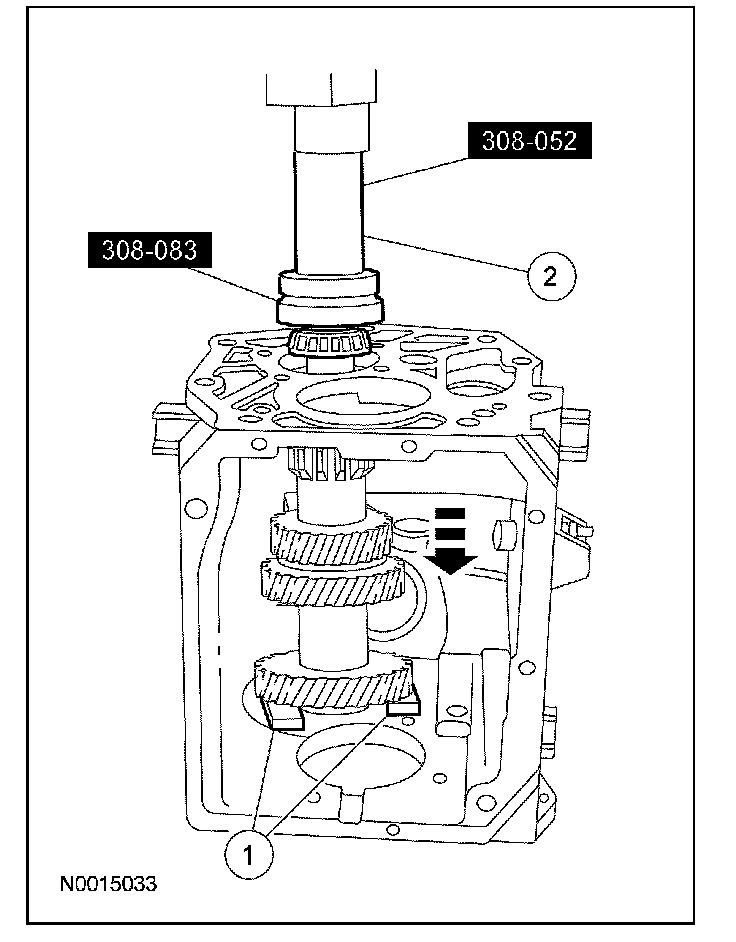 308-052

308-083

2

1

N0015033