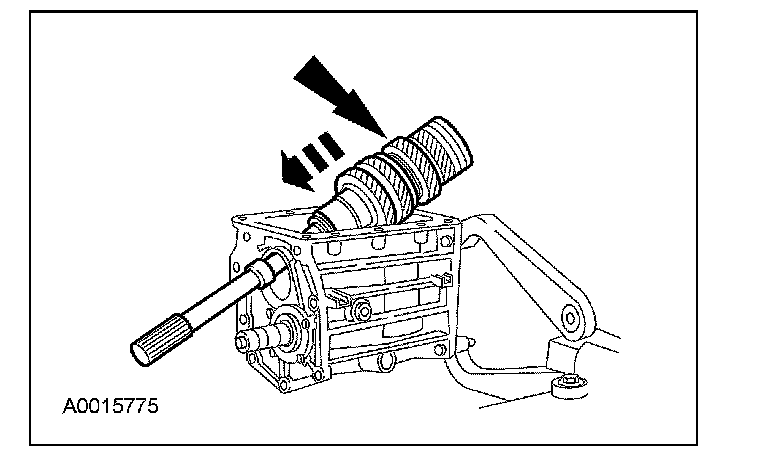 A0015775