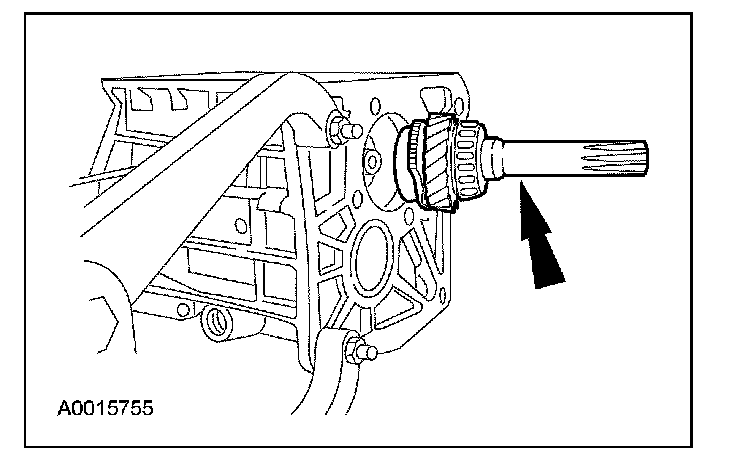 A0015755