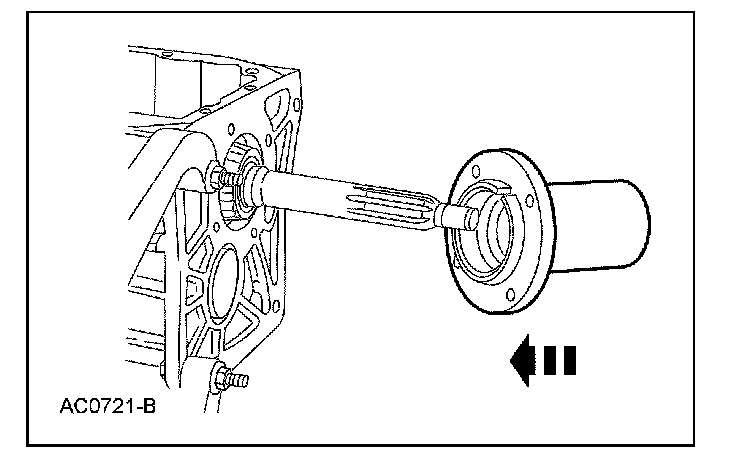 AC0721-B